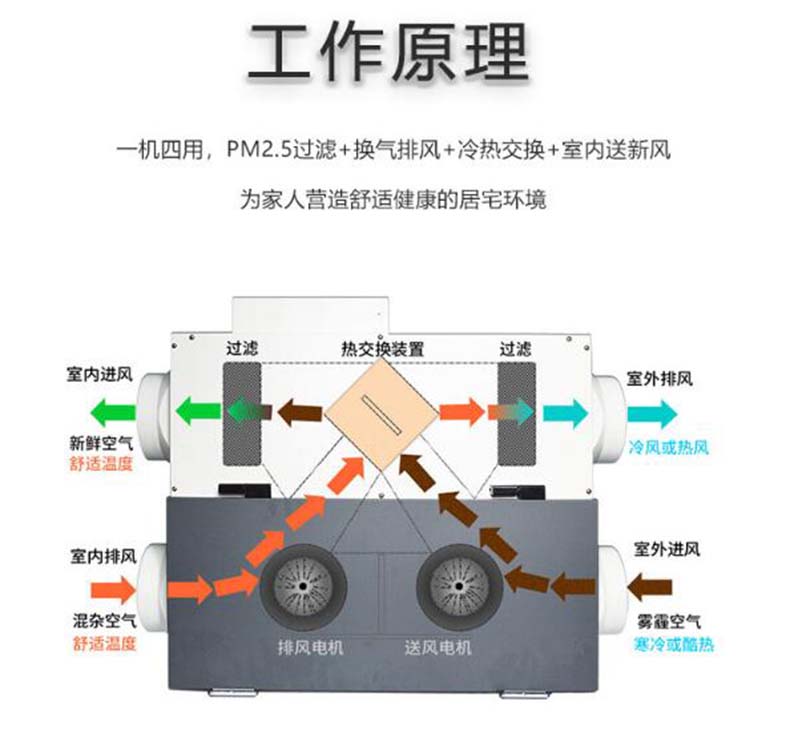 工作原理

一机四用，PM2.5过滤+换气排风+冷热交换+室内送新风

为家人营造舒适健康的居宅环境

过滤

热交换装置

过滤

室内进风

新鲜空气
舒适温度

室外排风

冷风或热风

室内排风

混杂空气
舒适温度

室外进风

雾霾空气
寒冷或酷热

排风电机

送风电机